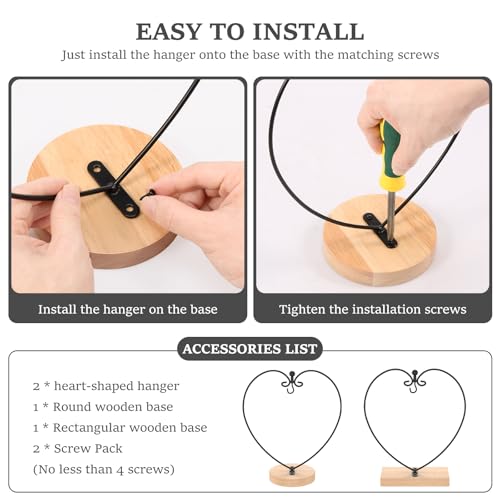 EASY TO INSTALL

Just install the hanger onto the base with the matching screws

Install the hanger on the base

Tighten the installation screws

ACCESSORIES LIST

2 * heart-shaped hanger
1 * Round wooden base
1 * Rectangular wooden base
2 * Screw Pack
(No less than 4 screws)