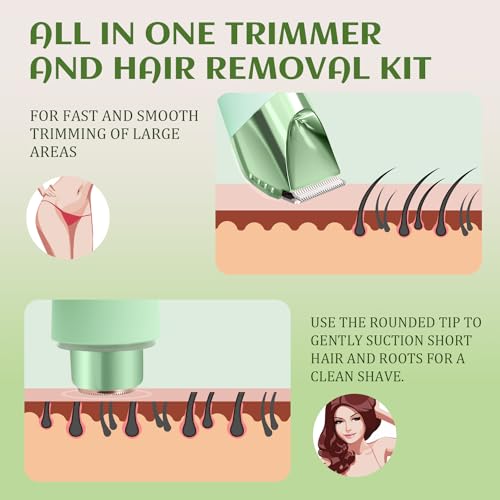 ALL IN ONE TRIMMER AND HAIR REMOVAL KIT

FOR FAST AND SMOOTH TRIMMING OF LARGE AREAS

USE THE ROUNDED TIP TO GENTLY SUCTION SHORT HAIR AND ROOTS FOR A CLEAN SHAVE.