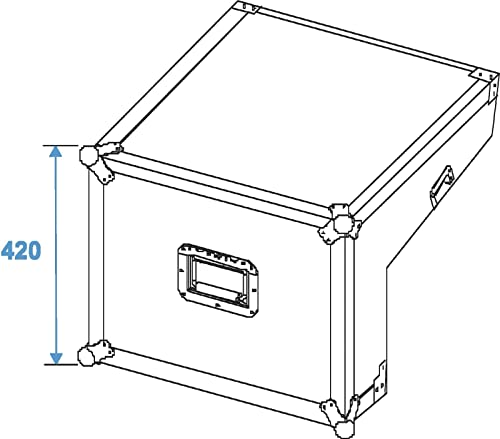 420