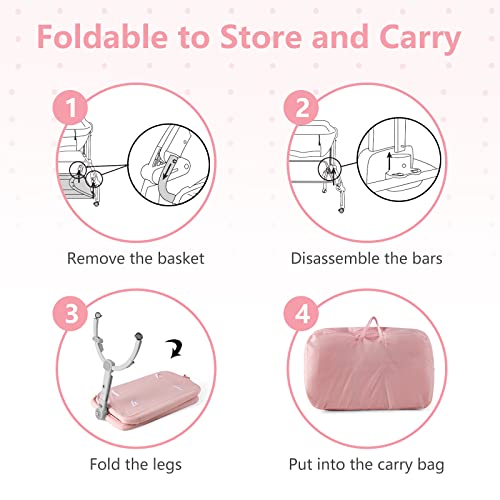 Foldable to Store and Carry

1

Remove the basket

2

Disassemble the bars

3

Fold the legs

4

Put into the carry bag