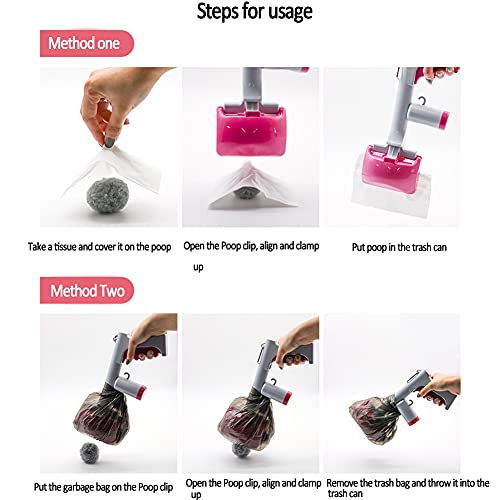 Steps for usage

Method one

Take a tissue and cover it on the poop

Open the Poop clip, align and clamp up

Put poop in the trash can

Method Two

Put the garbage bag on the Poop clip

Open the Poop clip, align and clamp up

Remove the trash bag and throw it into the trash can