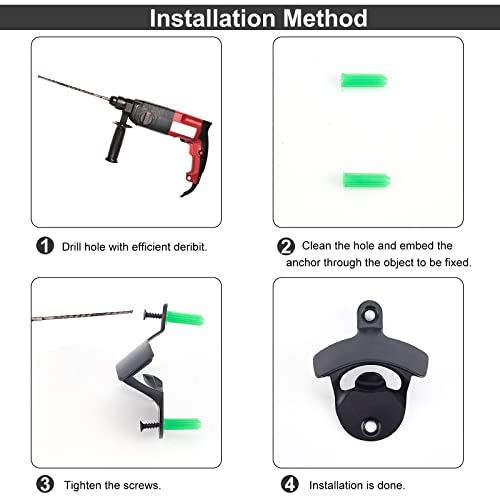 Installation Method

1 Drill hole with efficient deribit.

2 Clean the hole and embed the anchor through the object to be fixed.

3 Tighten the screws.

4 Installation is done.