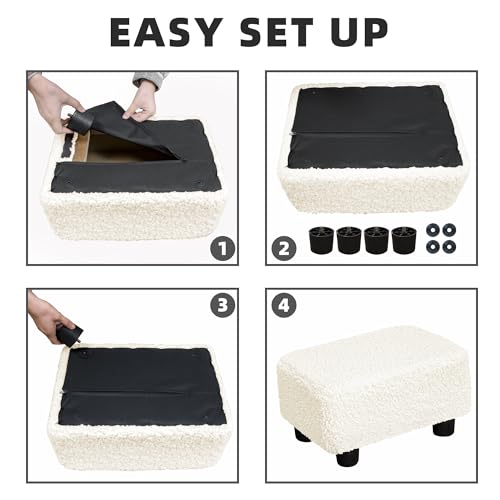 EASY SET UP

1

2

3

4