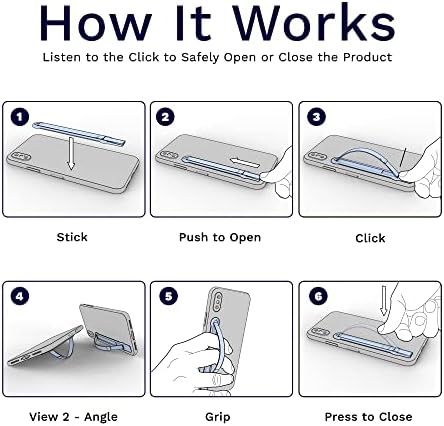 How It Works

Listen to the Click to Safely Open or Close the Product

1

Stick

2

Push to Open

3

Click

4

View 2 - Angle

5

Grip

6

Press to Close