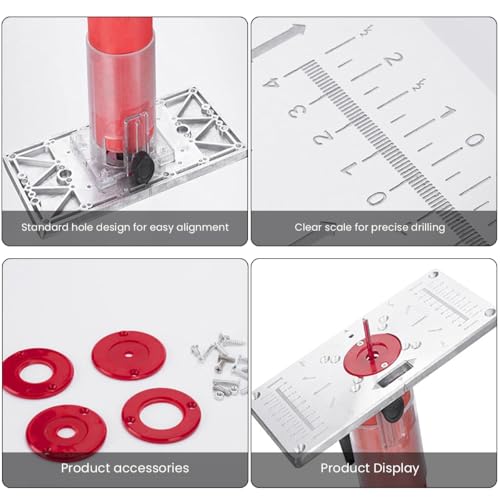 Standard hole design for easy alignment

4 3 2 1 0 2 1 0

Clear scale for precise drilling

Product accessories

Product Display