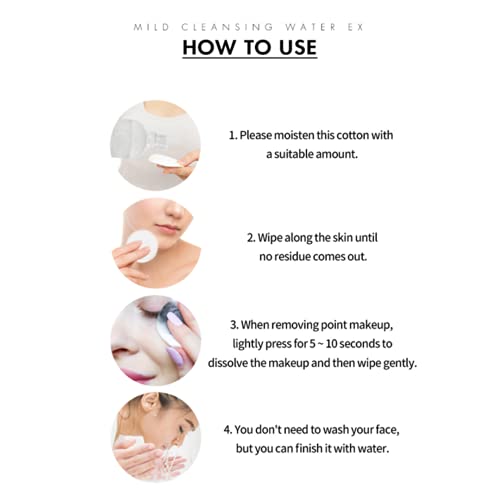 MILD CLEANSING WATER EX

HOW TO USE

1. Please moisten this cotton with a suitable amount.

2. Wipe along the skin until no residue comes out.

3. When removing point makeup, lightly press for 5 ~ 10 seconds to dissolve the makeup and then wipe gently.

4. You don't need to wash your face, but you can finish it with water.