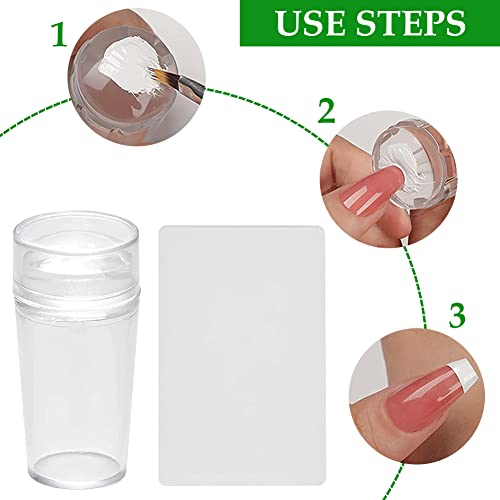 USE STEPS

1

2

3