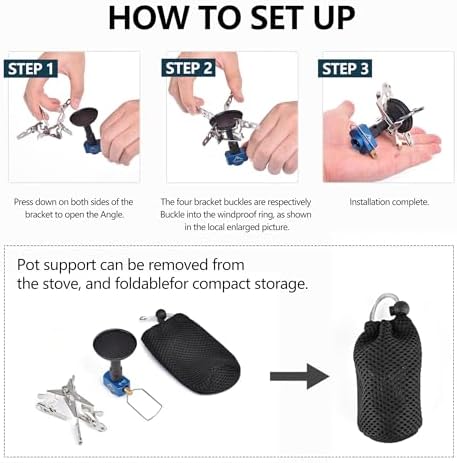 HOW TO SET UP

STEP 1

Press down on both sides of the bracket to open the Angle.

STEP 2

The four bracket buckles are respectively Buckle into the windproof ring, as shown in the local enlarged picture.

STEP 3

Installation complete.

Pot support can be removed from the stove, and foldablefor compact storage.