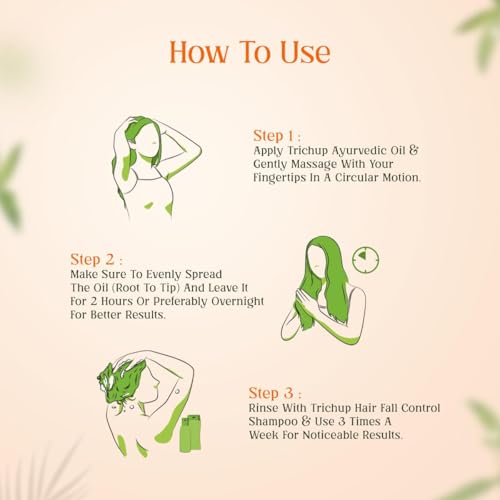 How To Use

Step 1 :
Apply Trichup Ayurvedic Oil & Gently Massage With Your Fingertips In A Circular Motion.

Step 2 :
Make Sure To Evenly Spread The Oil (Root To Tip) And Leave It For 2 Hours Or Preferably Overnight For Better Results.

Step 3 :
Rinse With Trichup Hair Fall Control Shampoo & Use 3 Times A Week For Noticeable Results.