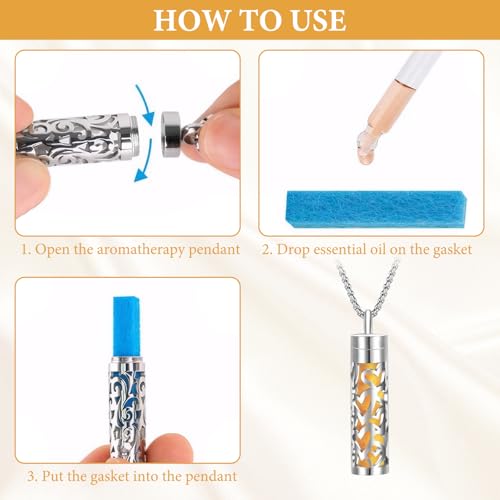 HOW TO USE

1. Open the aromatherapy pendant

2. Drop essential oil on the gasket

3. Put the gasket into the pendant