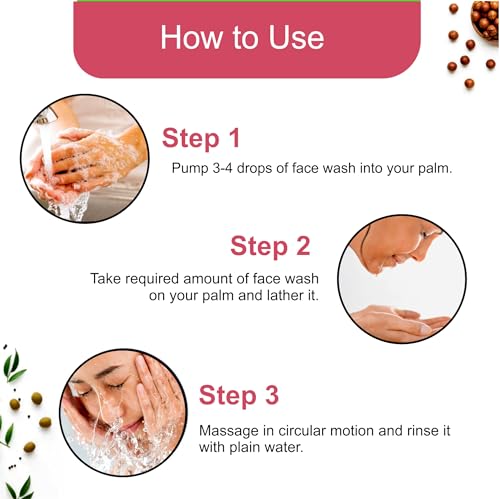 How to Use

Step 1

Pump 3-4 drops of face wash into your palm.

Step 2

Take required amount of face wash on your palm and lather it.

Step 3

Massage in circular motion and rinse it with plain water.