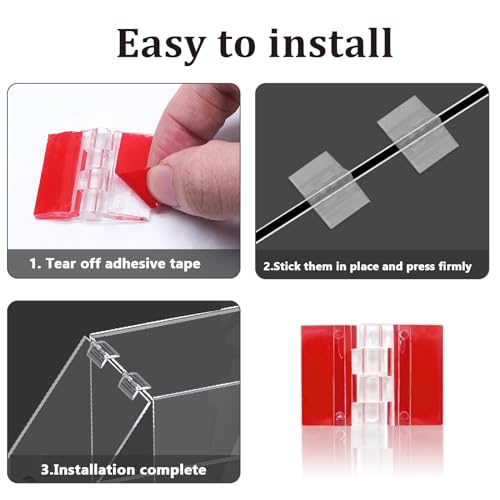 Easy to install

1. Tear off adhesive tape

2.Stick them in place and press firmly

3.Installation complete