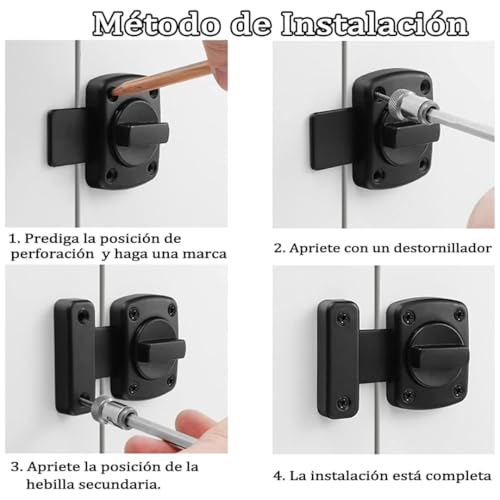 Método de Instalación

1. Prediga la posición de perforación y haga una marca

2. Apriete con un destornillador

3. Apriete la posición de la hebilla secundaria.

4. La instalación está completa