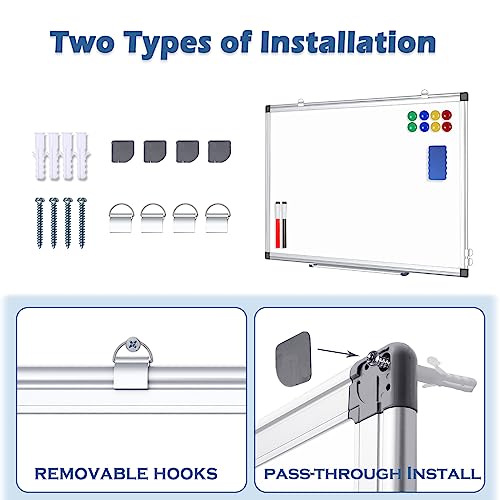 Two Types of Installation

REMOVABLE HOOKS

PASS-THROUGH INSTALL