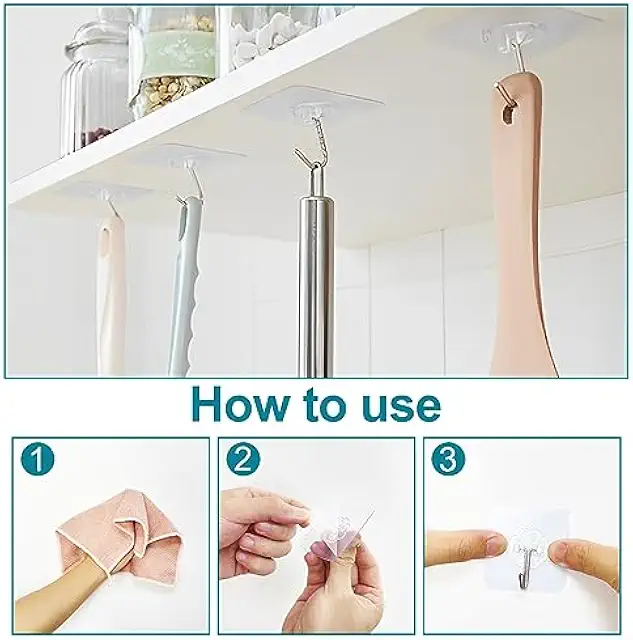 How to use

1

2

3