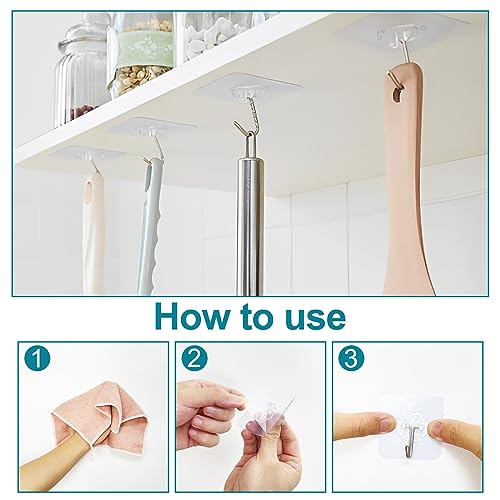 How to use

1

2

3