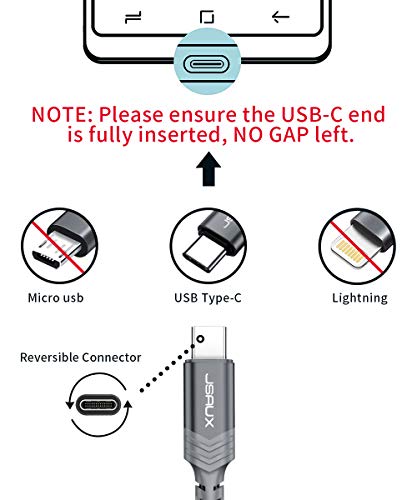 NOTE: Please ensure the USB-C end is fully inserted, NO GAP left.

Micro usb

USB Type-C

Lightning

Reversible Connector

JSAUX