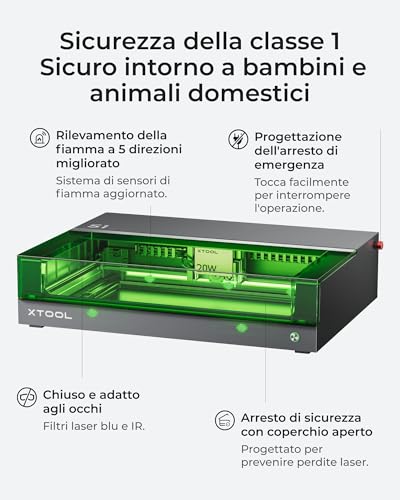 Sicurezza della classe 1
Sicuro intorno a bambini e animali domestici

Rilevamento della fiamma a 5 direzioni migliorato
Sistema di sensori di fiamma aggiornato.

Progettazione dell'arresto di emergenza
Tocca facilmente per interrompere l'operazione.

S1

xTOOL

20W

xTOOL

Chiuso e adatto agli occhi
Filtri laser blu e IR.

Arresto di sicurezza con coperchio aperto
Progettato per prevenire perdite laser.