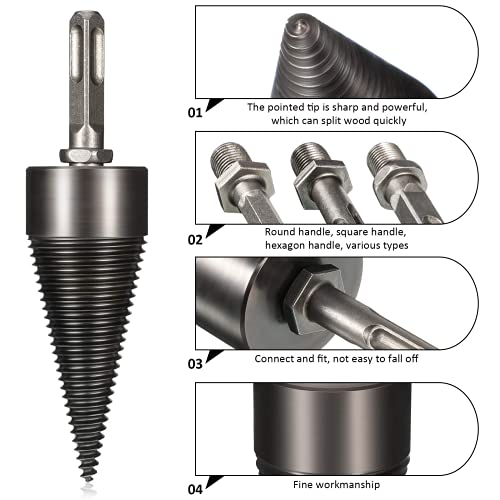 01
The pointed tip is sharp and powerful, which can split wood quickly

02
Round handle, square handle, hexagon handle, various types

03
Connect and fit, not easy to fall off

04
Fine workmanship