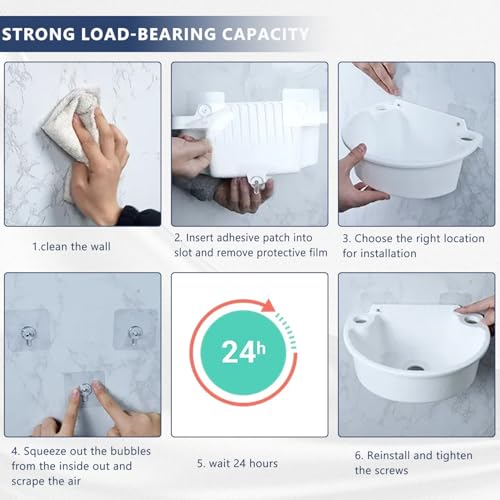 STRONG LOAD-BEARING CAPACITY

1.clean the wall

2. Insert adhesive patch into slot and remove protective film

3. Choose the right location for installation

24h

4. Squeeze out the bubbles from the inside out and scrape the air

5. wait 24 hours

6. Reinstall and tighten the screws