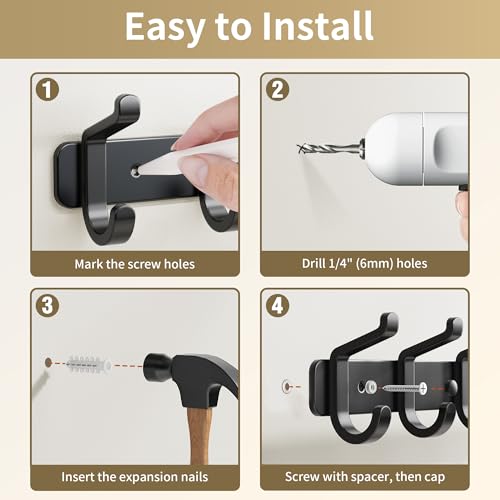 Easy to Install

1
Mark the screw holes

2
Drill 1/4" (6mm) holes

3
Insert the expansion nails

4
Screw with spacer, then cap