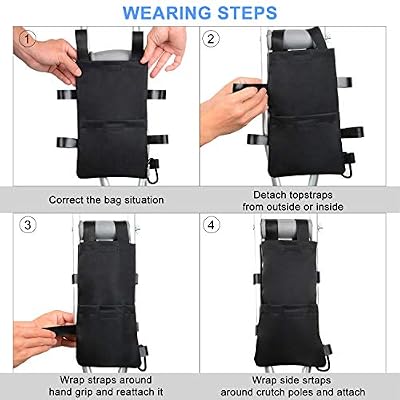 WEARING STEPS

1

Correct the bag situation

2

Detach topstraps from outside or inside

3

Wrap straps around hand grip and reattach it

4

Wrap side srtaps around crutch poles and attach