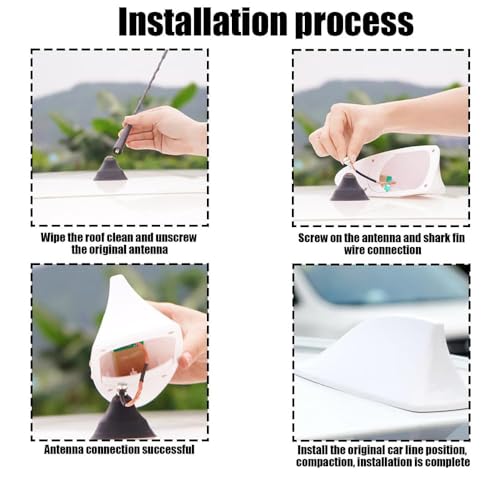 Installation process

Wipe the roof clean and unscrew the original antenna

Screw on the antenna and shark fin wire connection

Antenna connection successful

Install the original car line position, compaction, installation is complete