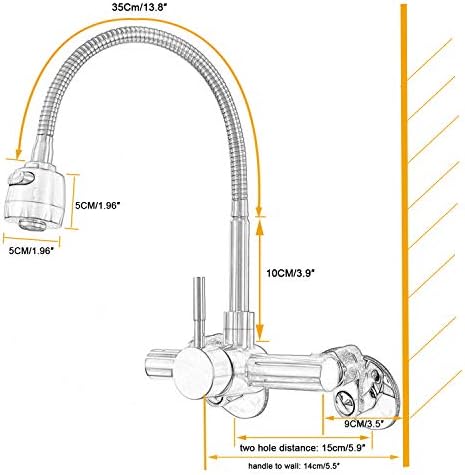 35Cm/13.8"

5CM/1.96"

5CM/1.96"

10CM/3.9"

9CM/3.5"

two hole distance: 15cm/5.9"

handle to wall: 14cm/5.5"