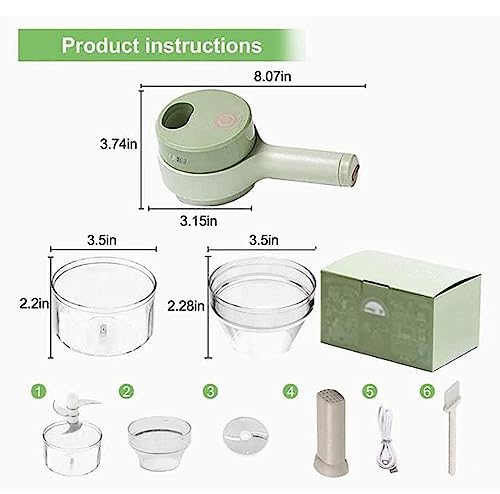 Product instructions

8.07in

3.74in

3.15in

3.5in

3.5in

2.2in

2.28in

1 2 3 4 5 6