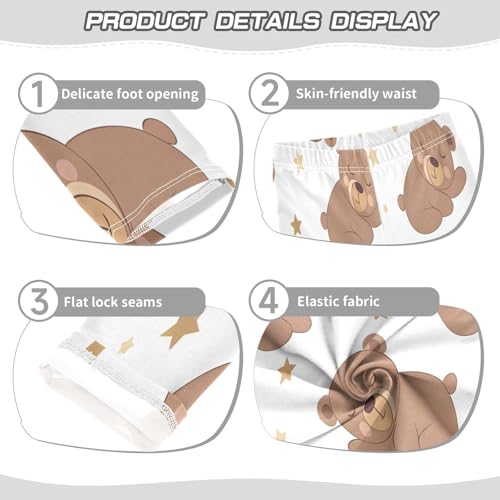 PRODUCT DETAILS DISPLAY

1 Delicate foot opening

2 Skin-friendly waist

3 Flat lock seams

4 Elastic fabric