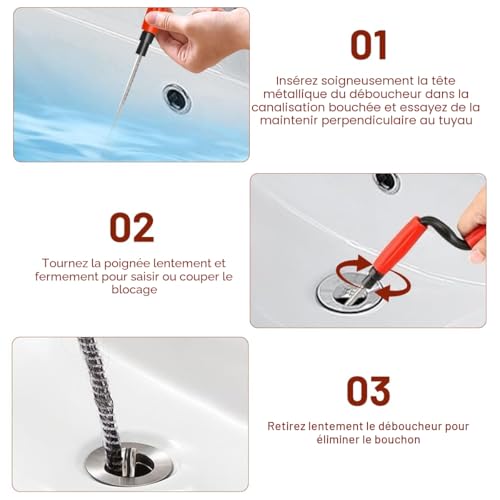 01

Insérez soigneusement la tête métallique du déboucheur dans la canalisation bouchée et essayez de la maintenir perpendiculaire au tuyau

02

Tournez la poignée lentement et fermement pour saisir ou couper le blocage

03

Retirez lentement le déboucheur pour éliminer le bouchon