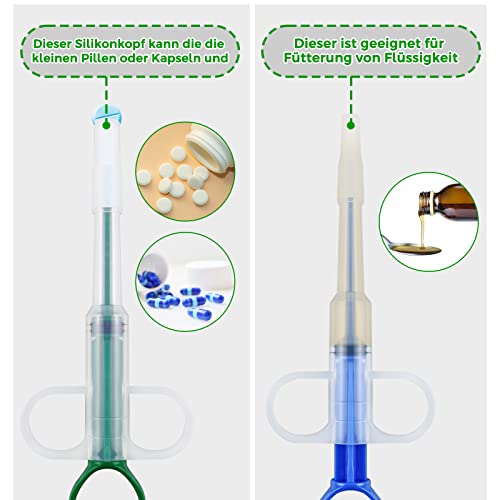 Dieser Silikonkopf kann die die kleinen Pillen oder Kapseln und

Dieser ist geeignet für Fütterung von Flüssigkeit