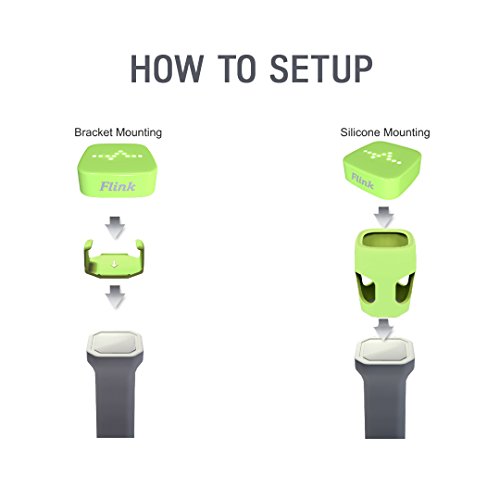 HOW TO SETUP

Bracket Mounting

Flink

Silicone Mounting

Flink