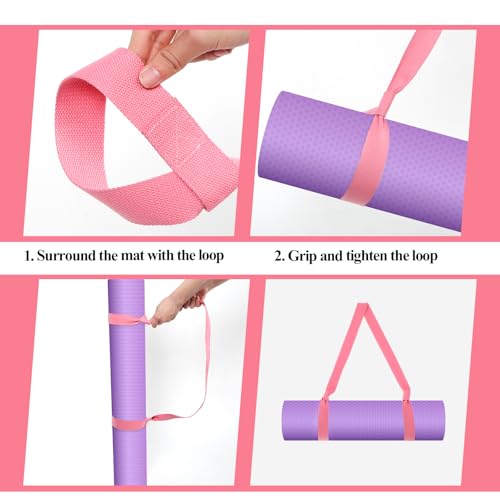 1. Surround the mat with the loop

2. Grip and tighten the loop