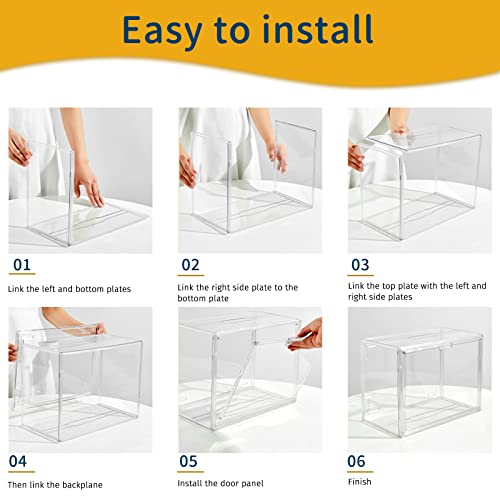 Easy to install

01

Link the left and bottom plates

02

Link the right side plate to the bottom plate

03

Link the top plate with the left and right side plates

04

Then link the backplane

05

Install the door panel

06

Finish