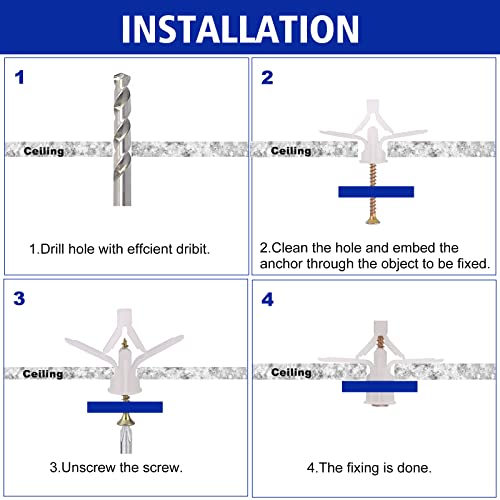 INSTALLATION

1

Ceiling

1.Drill hole with effcient dribit.

2

Ceiling

2.Clean the hole and embed the anchor through the object to be fixed.

3

Ceiling

3.Unscrew the screw.

4

Ceiling

4.The fixing is done.