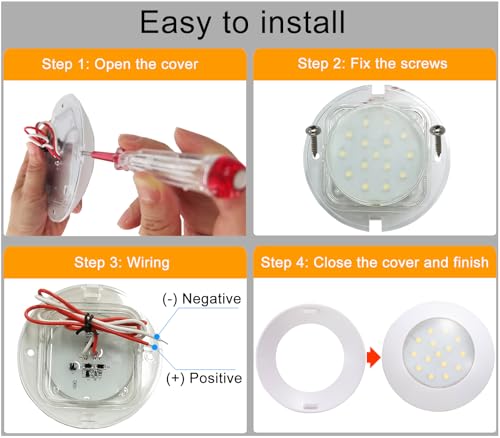 Easy to install

Step 1: Open the cover

Step 2: Fix the screws

Step 3: Wiring

(-) Negative

(+) Positive

Step 4: Close the cover and finish