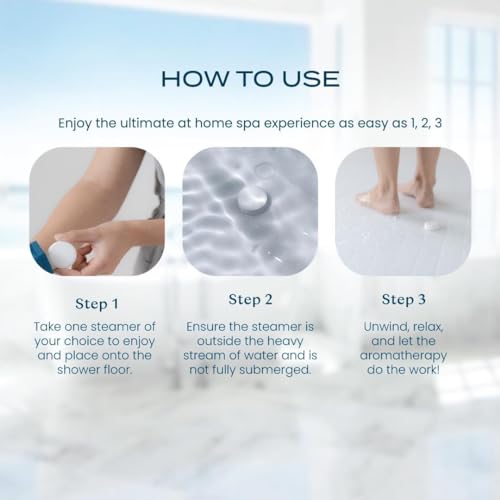 HOW TO USE

Enjoy the ultimate at home spa experience as easy as 1, 2, 3

Step 1

Take one steamer of your choice to enjoy and place onto the shower floor.

Step 2

Ensure the steamer is outside the heavy stream of water and is not fully submerged.

Step 3

Unwind, relax, and let the aromatherapy do the work!