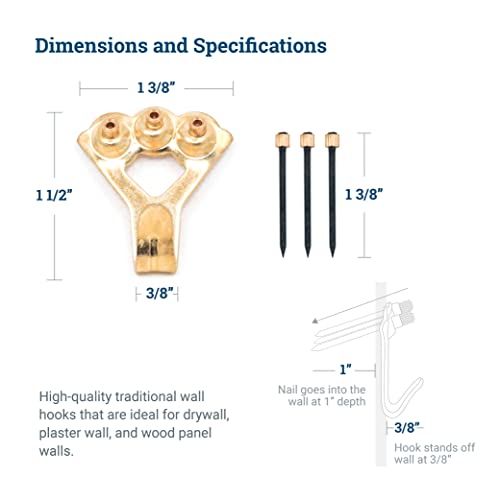 Dimensions and Specifications

1 3/8"

1 1/2"

3/8"

1 3/8"

1"

Nail goes into the wall at 1" depth

3/8"

Hook stands off wall at 3/8"

High-quality traditional wall hooks that are ideal for drywall, plaster wall, and wood panel walls.