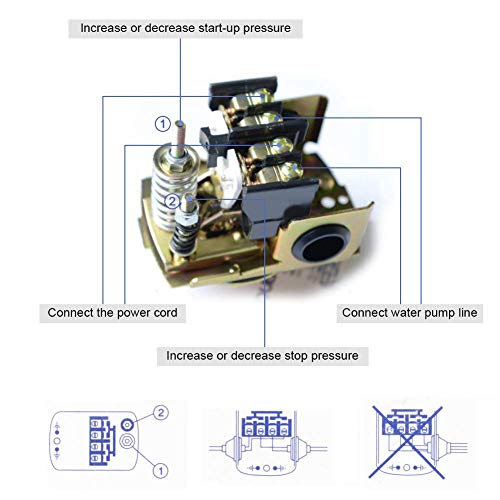 Increase or decrease start-up pressure

1

2

Connect the power cord

Connect water pump line

Increase or decrease stop pressure

2

1