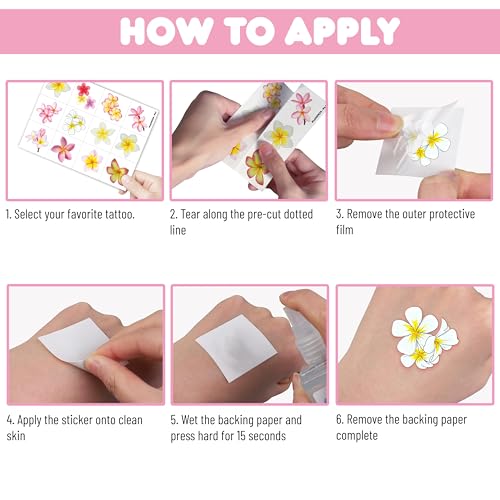 HOW TO APPLY

1. Select your favorite tattoo.

2. Tear along the pre-cut dotted line

3. Remove the outer protective film

4. Apply the sticker onto clean skin

5. Wet the backing paper and press hard for 15 seconds

6. Remove the backing paper complete