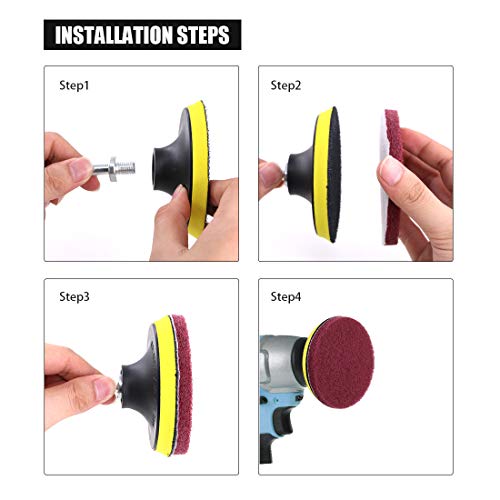 INSTALLATION STEPS

Step1

Step2

Step3

Step4