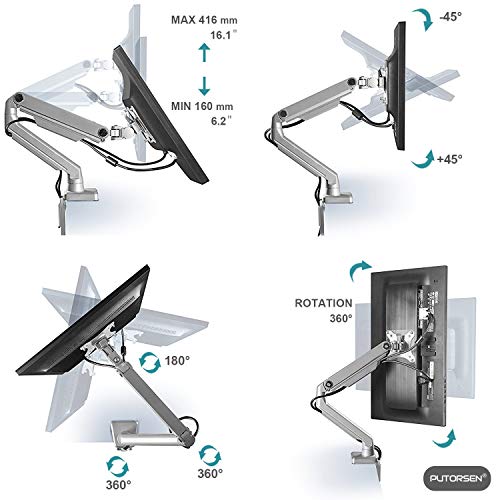 MAX 416 mm
16.1"

MIN 160 mm
6.2"

-45°

+45°

180°

360°

360°

ROTATION
360°

PUTORSEN®