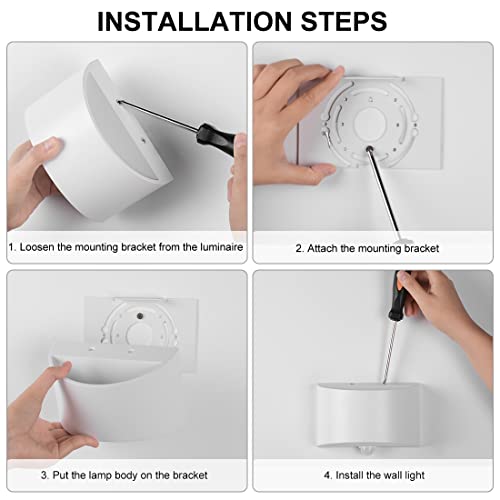 INSTALLATION STEPS

1. Loosen the mounting bracket from the luminaire

2. Attach the mounting bracket

3. Put the lamp body on the bracket

4. Install the wall light