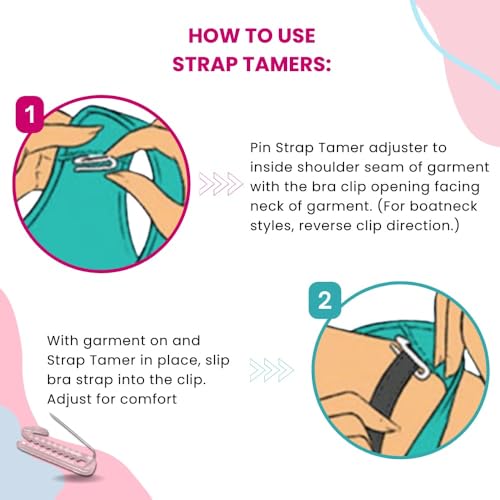 HOW TO USE
STRAP TAMERS:

1

Pin Strap Tamer adjuster to inside shoulder seam of garment with the bra clip opening facing neck of garment. (For boatneck styles, reverse clip direction.)

2

With garment on and Strap Tamer in place, slip bra strap into the clip. Adjust for comfort