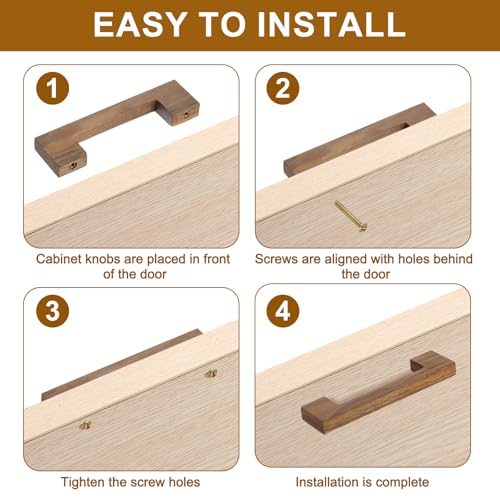 EASY TO INSTALL

1

Cabinet knobs are placed in front of the door

2

Screws are aligned with holes behind the door

3

Tighten the screw holes

4

Installation is complete