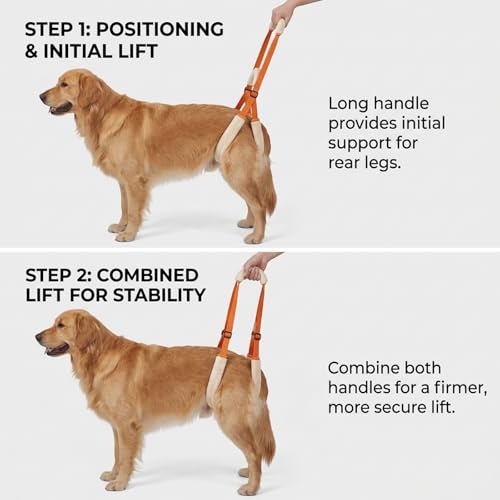 STEP 1: POSITIONING & INITIAL LIFT

Long handle provides initial support for rear legs.

STEP 2: COMBINED LIFT FOR STABILITY

Combine both handles for a firmer, more secure lift.