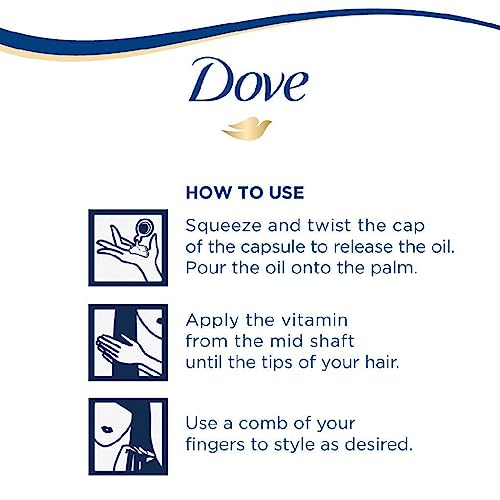 Dove

HOW TO USE

Squeeze and twist the cap of the capsule to release the oil. Pour the oil onto the palm.

Apply the vitamin from the mid shaft until the tips of your hair.

Use a comb of your fingers to style as desired.