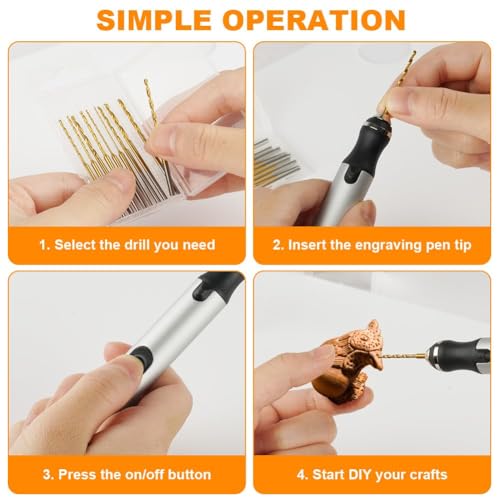 SIMPLE OPERATION

1. Select the drill you need

2. Insert the engraving pen tip

3. Press the on/off button

4. Start DIY your crafts