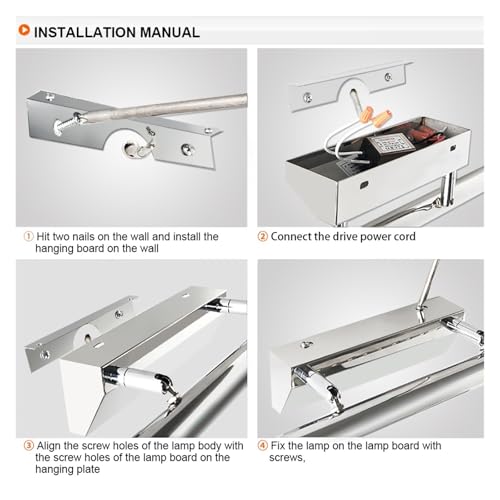 INSTALLATION MANUAL

① Hit two nails on the wall and install the hanging board on the wall

② Connect the drive power cord

③ Align the screw holes of the lamp body with the screw holes of the lamp board on the hanging plate

④ Fix the lamp on the lamp board with screws,